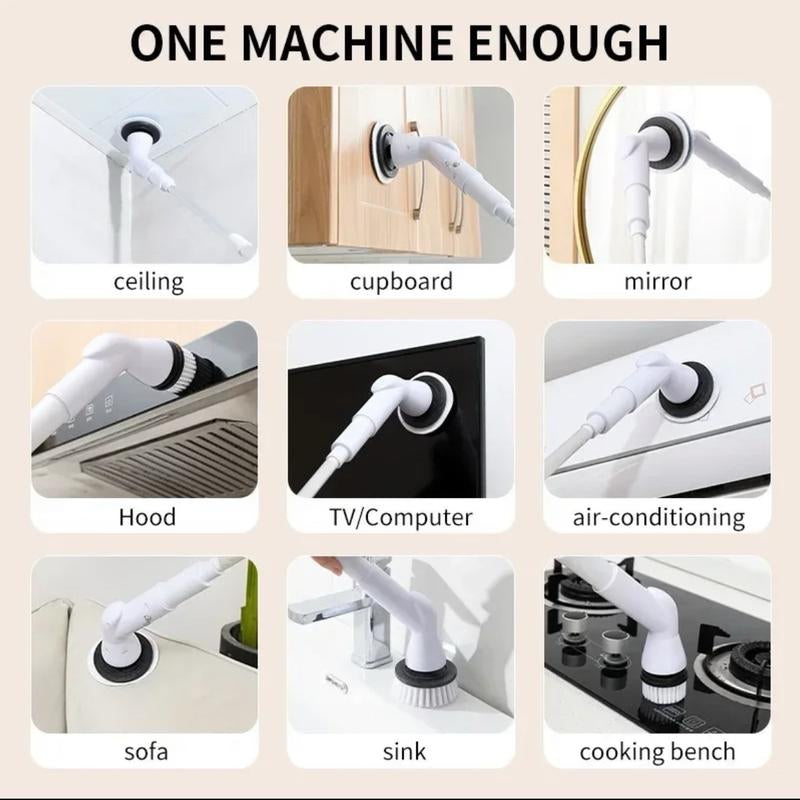 ONE MACHINE ENOUGH

ceiling

cupboard

mirror

Hood

TV/Computer

air-conditioning

sofa

sink

cooking bench